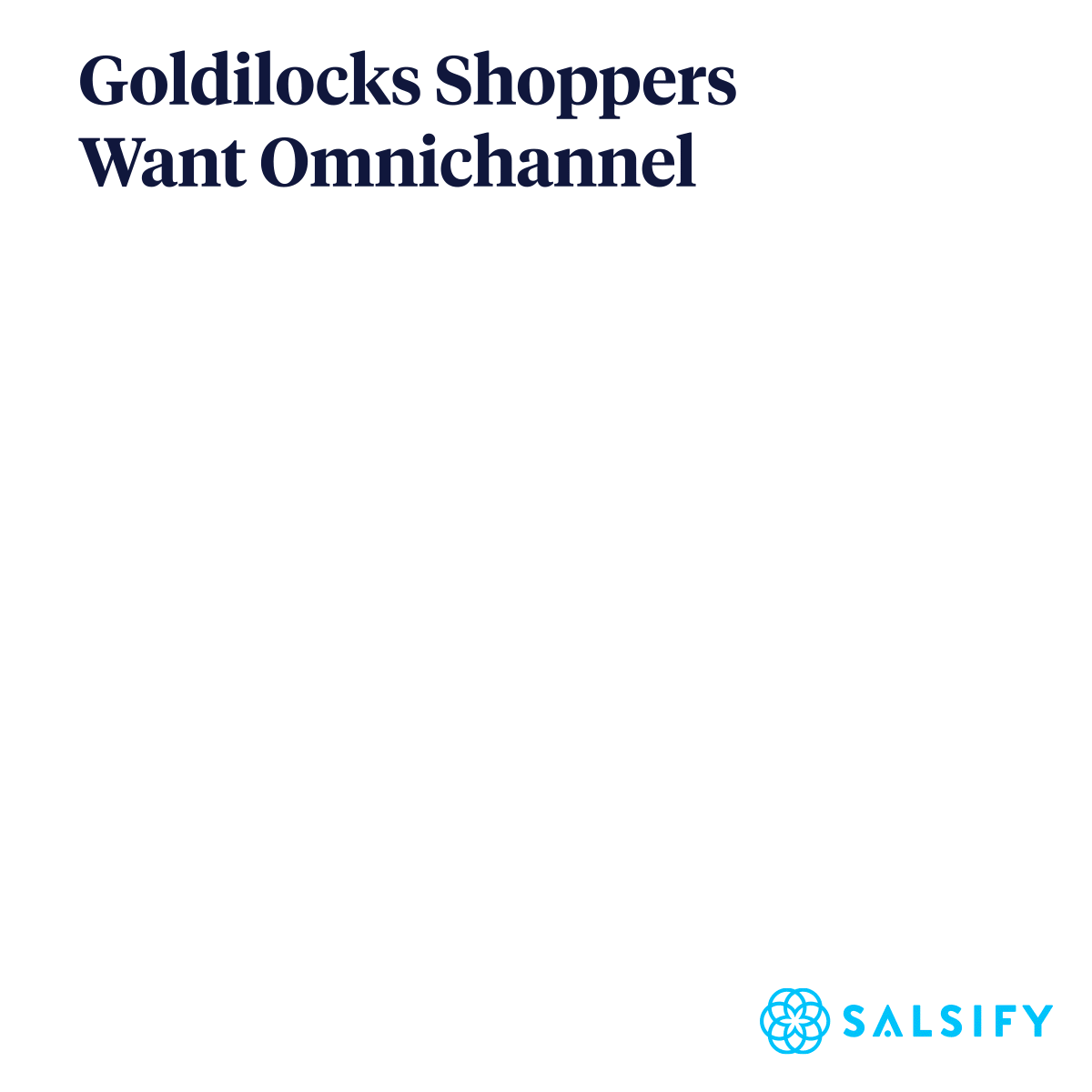 Goldilocks Shoppers Want Omnichannel

SALSIFY